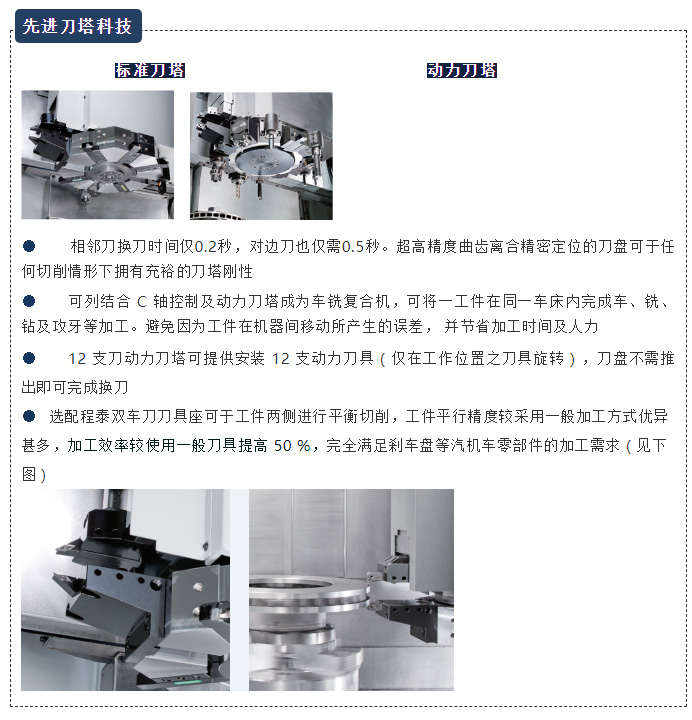 先进刀塔科技

标准刀塔

动力刀塔

● 相邻刀换刀时间仅0.2秒，对边刀也仅需0.5秒。超高精度曲齿离合精密定位的刀盘可于任何切削情形下拥有充裕的刀塔刚性

● 可列结合 C 轴控制及动力刀塔成为车铣复合机，可将一工件在同一车床内完成车、铣、钻及攻牙等加工。避免因为工件在机器间移动所产生的误差，并节省加工时间及人力

● 12 支刀动力刀塔可提供安装 12 支动力刀具（仅在工作位置之刀具旋转），刀盘不需推出即可完成换刀

● 选配程泰双车刀刀具座可于工件两侧进行平衡切削，工件平行精度较采用一般加工方式优异甚多，加工效率较使用一般刀具提高 50 %，完全满足刹车盘等汽机车零部件的加工需求（见下图）